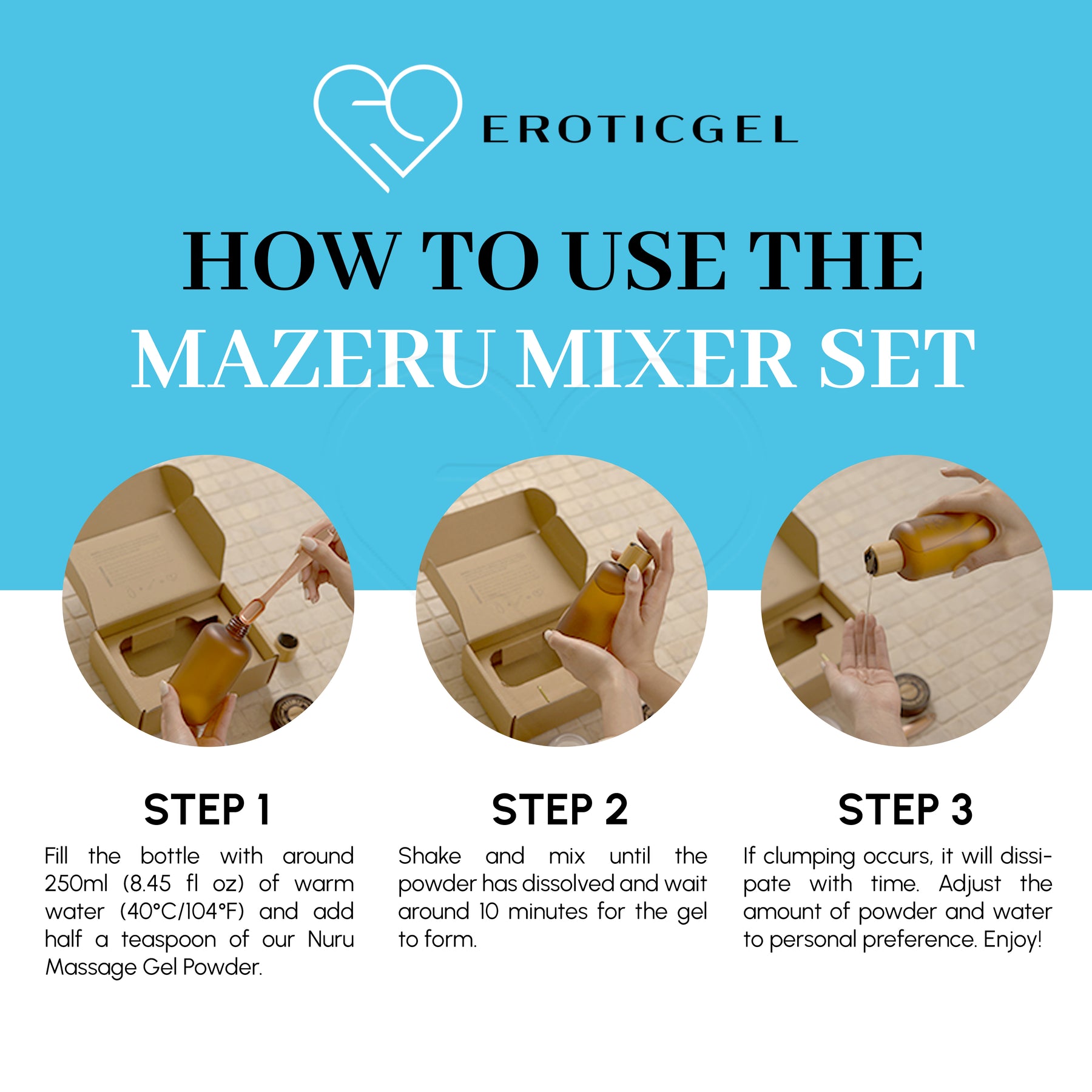 EROTICGEL

HOW TO USE THE MAZERU MIXER SET

STEP 1
Fill the bottle with around 250ml (8.45 fl oz) of warm water (40°C/104°F) and add half a teaspoon of our Nuru Massage Gel Powder.

STEP 2
Shake and mix until the powder has dissolved and wait around 10 minutes for the gel to form.

STEP 3
If clumping occurs, it will dissipate with time. Adjust the amount of powder and water to personal preference. Enjoy!